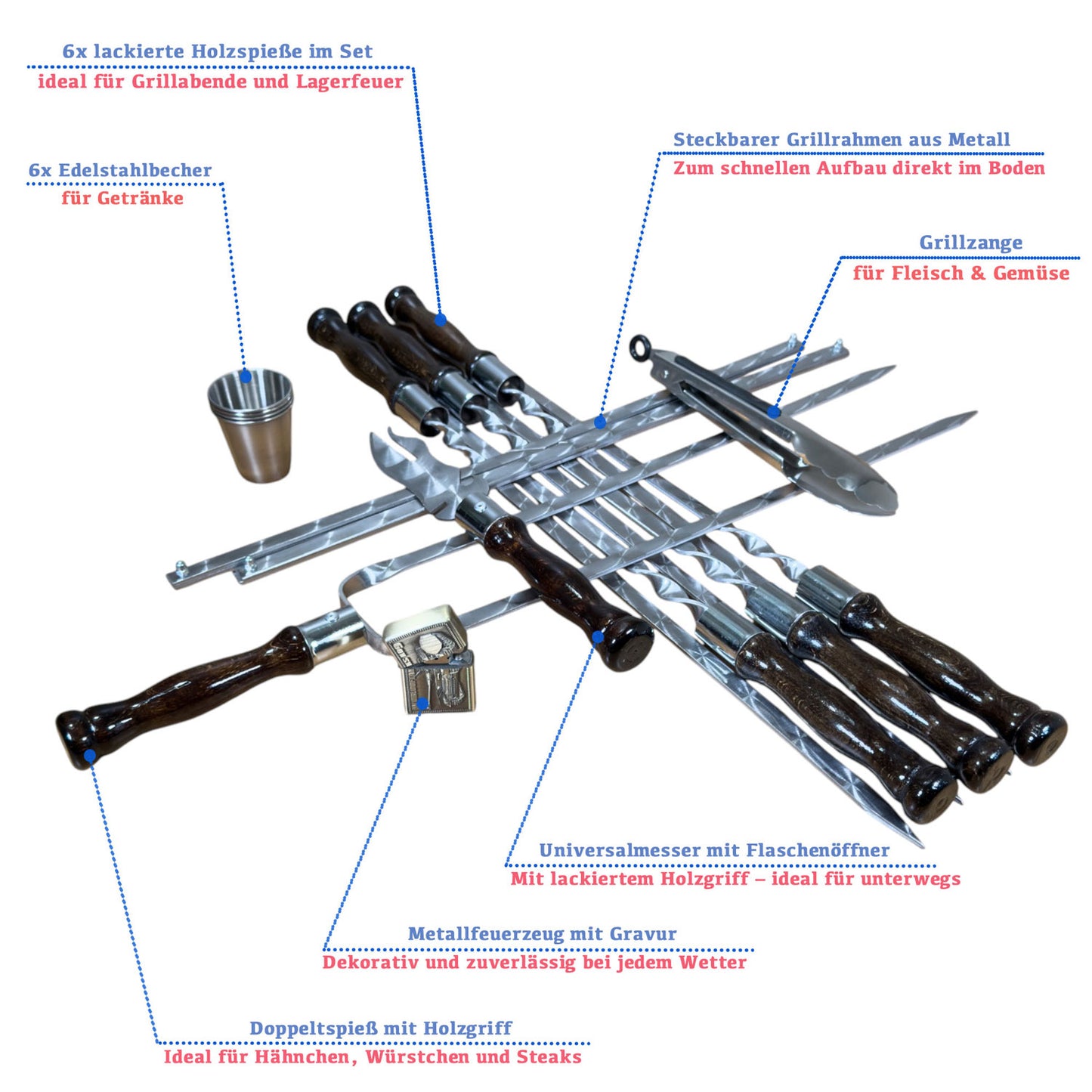 6x lackierte Holzspieße im Set
ideal für Grillabende und Lagerfeuer

6x Edelstahlbecher
für Getränke

Steckbarer Grillrahmen aus Metall
Zum schnellen Aufbau direkt im Boden

Grillzange
für Fleisch & Gemüse

Universalmesser mit Flaschenöffner
Mit lackiertem Holzgriff – ideal für unterwegs

Metallfeuerzeug mit Gravur
Dekorativ und zuverlässig bei jedem Wetter

Doppeltspieß mit Holzgriff
Ideal für Hähnchen, Würstchen und Steaks